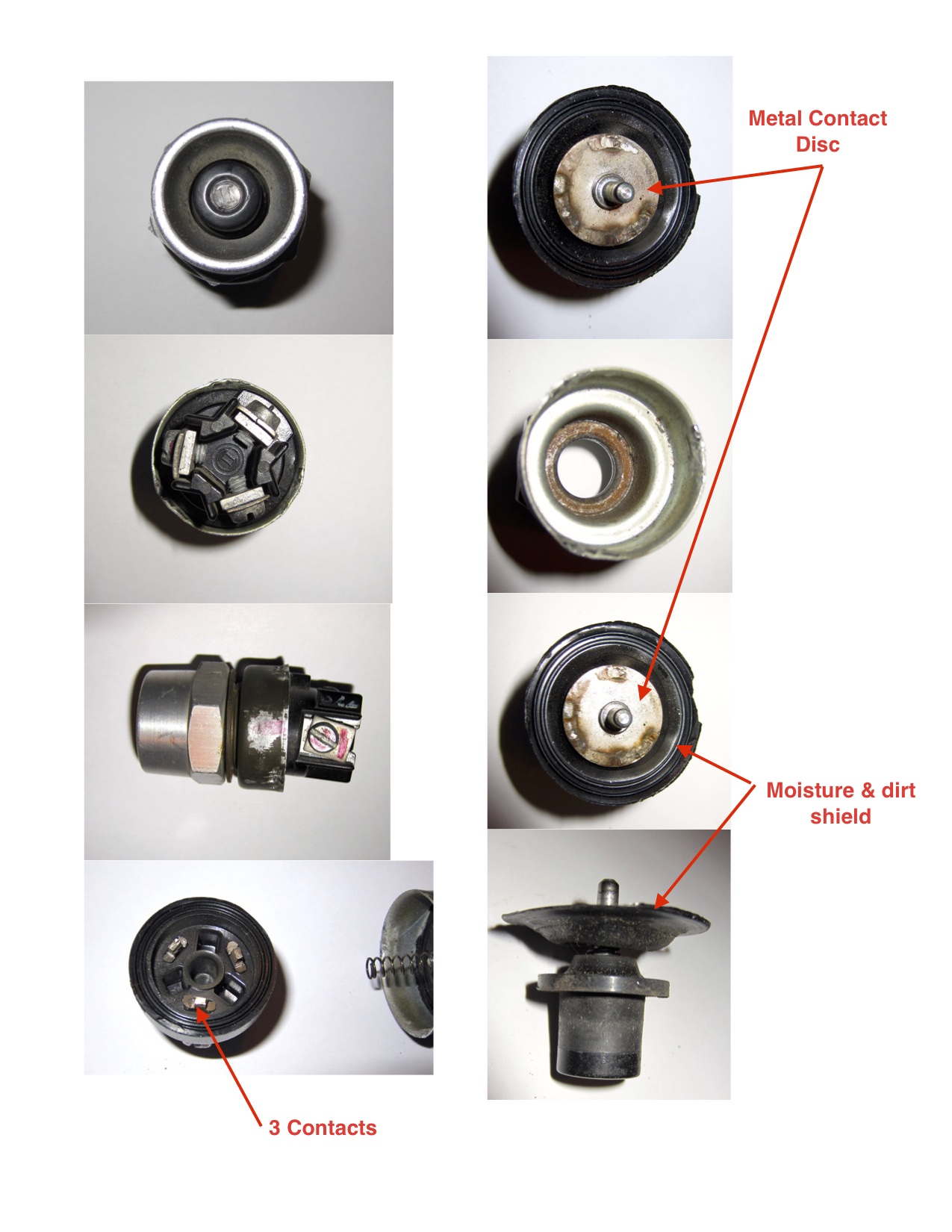 Metal Contact Disc

Moisture & dirt shield

3 Contacts