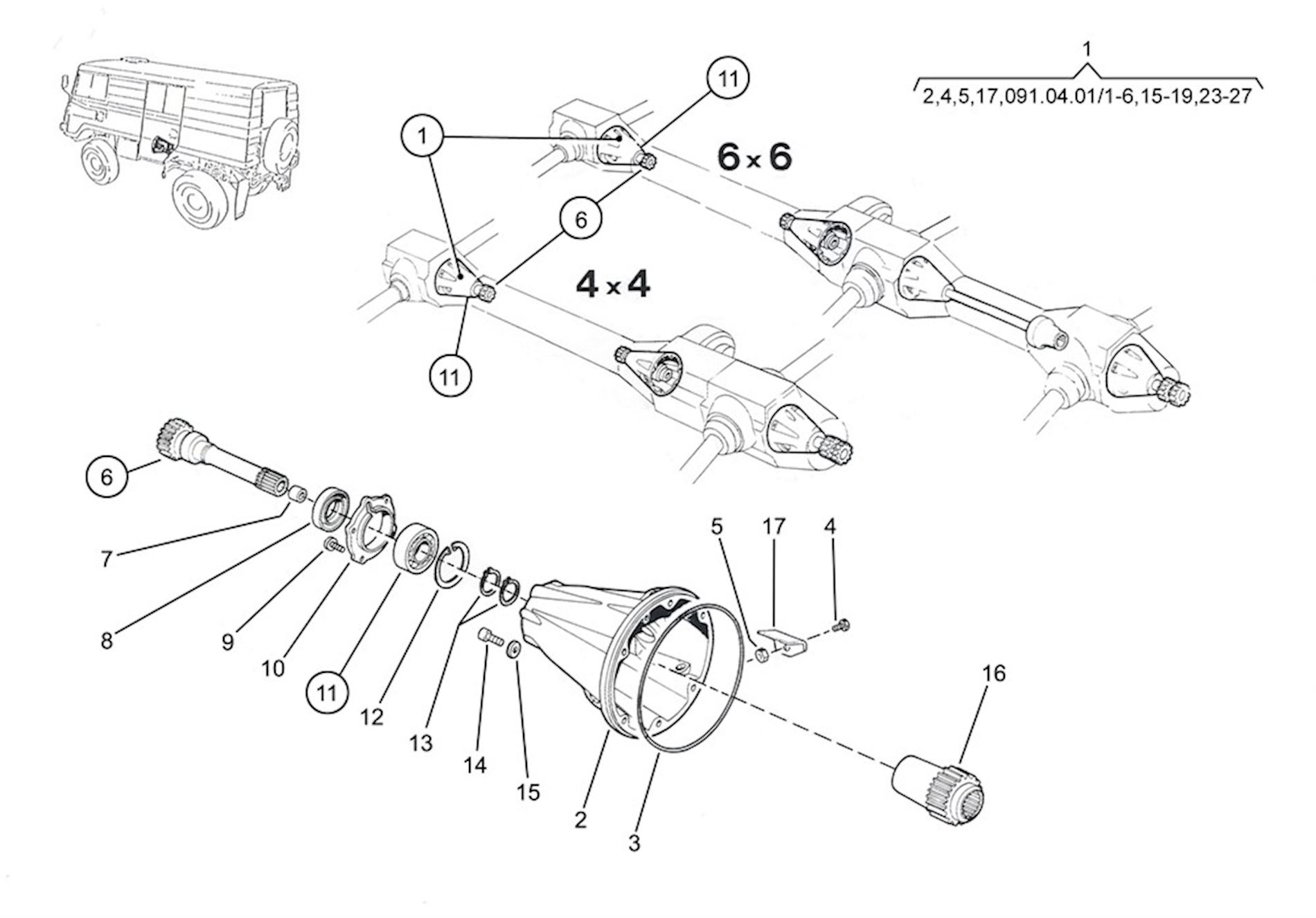 1
2,4,5,17,091.04.01/1-6,15-19,23-27

11
1
6 x 6
6
4 x 4
11

6
7
8
9
10
11
12
13
14
15
2
3
5
17
4
16